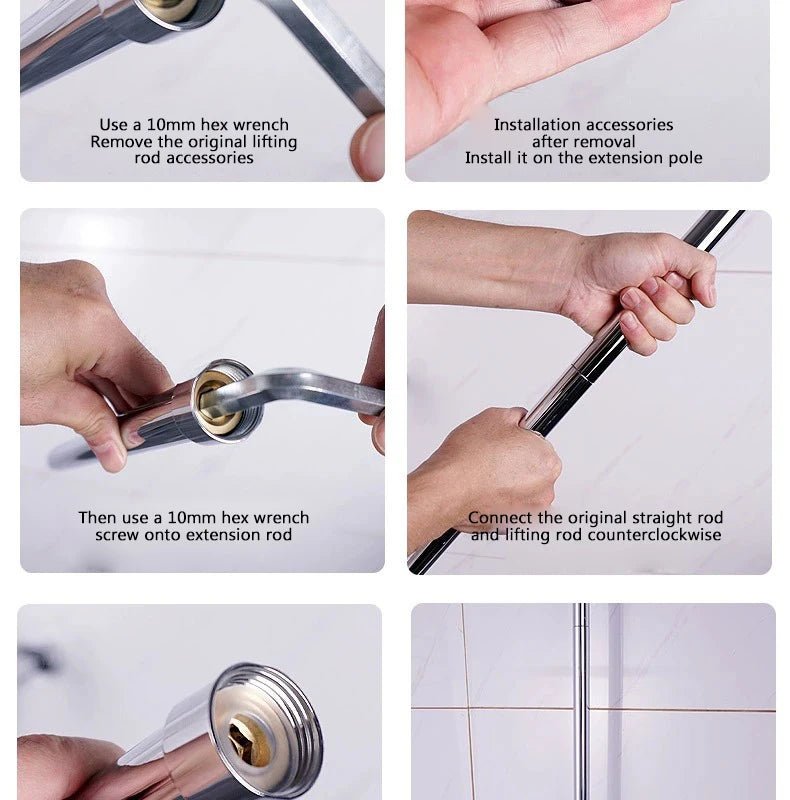 Use a 10mm hex wrench
Remove the original lifting rod accessories

Installation accessories after removal
Install it on the extension pole

Then use a 10mm hex wrench
screw onto extension rod

Connect the original straight rod and lifting rod counterclockwise