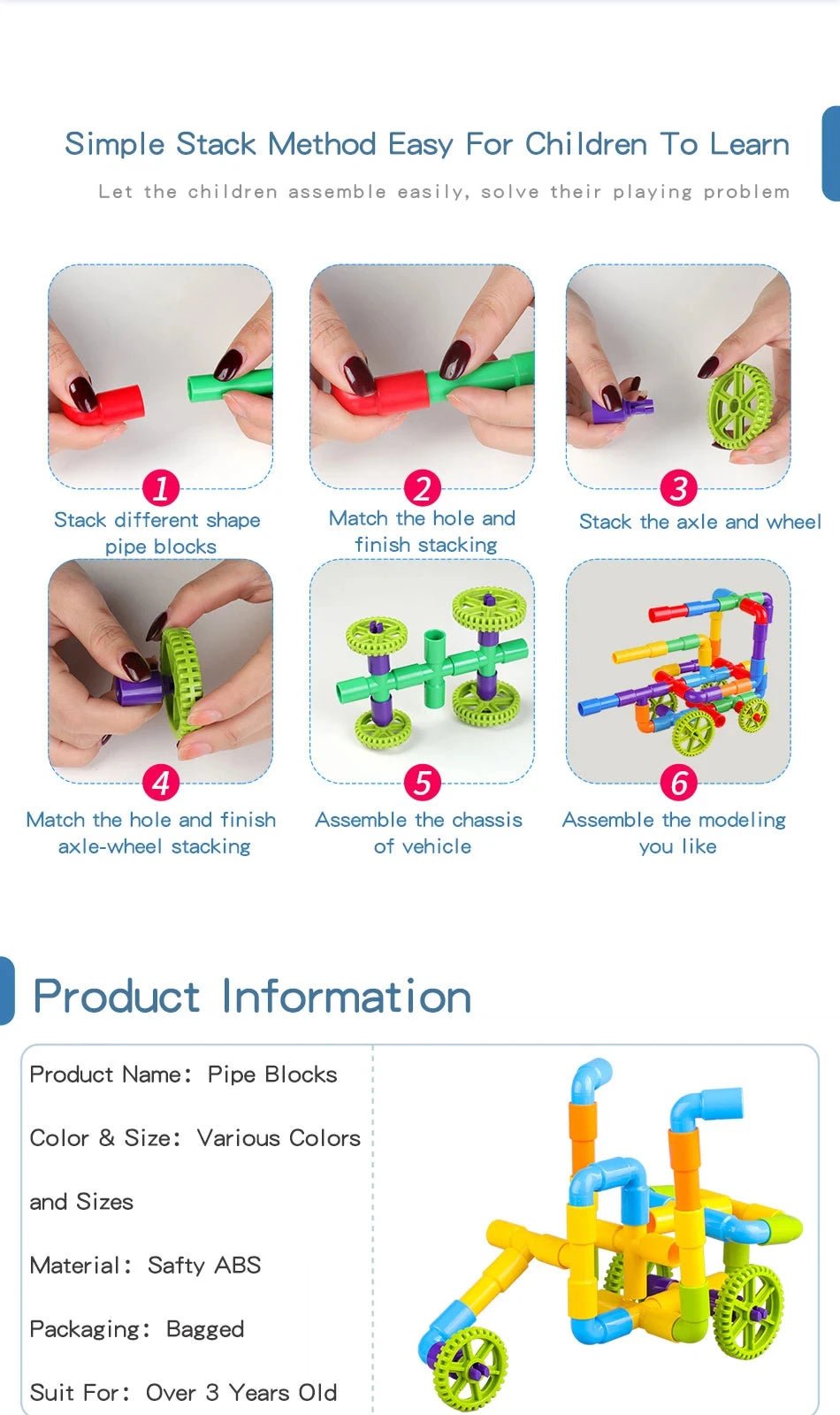 Simple Stack Method Easy For Children To Learn

Let the children assemble easily, solve their playing problem

1
Stack different shape pipe blocks

2
Match the hole and finish stacking

3
Stack the axle and wheel

4
Match the hole and finish axle-wheel stacking

5
Assemble the chassis of vehicle

6
Assemble the modeling you like

Product Information

Product Name: Pipe Blocks

Color & Size: Various Colors and Sizes

Material: Safty ABS

Packaging: Bagged

Suit For: Over 3 Years Old