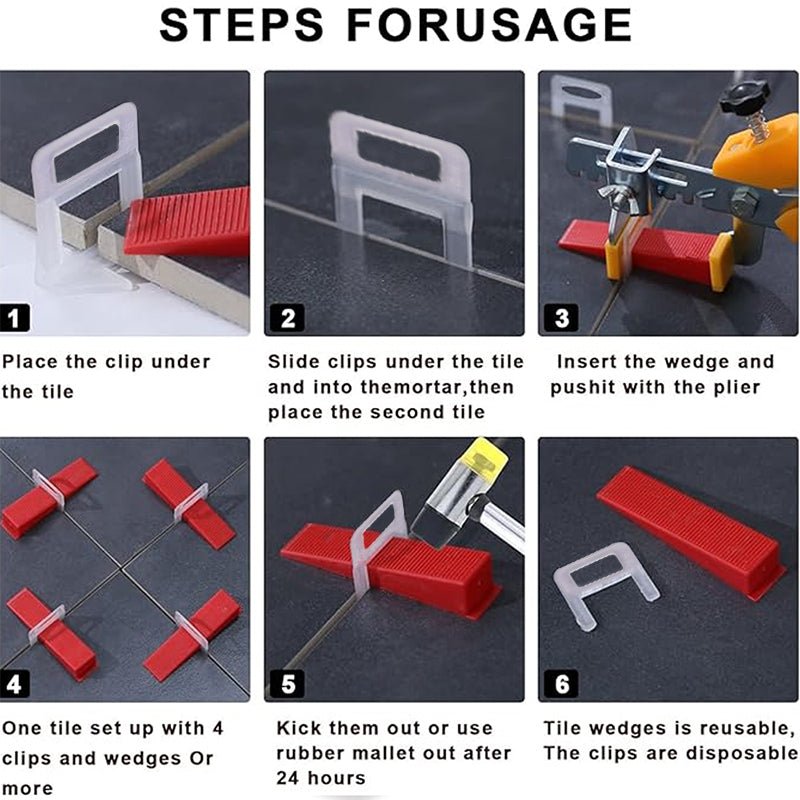 STEPS FORUSAGE

1

Place the clip under the tile

2

Slide clips under the tile and into themortar,then place the second tile

3

Insert the wedge and pushit with the plier

4

One tile set up with 4 clips and wedges Or more

5

Kick them out or use rubber mallet out after 24 hours

6

Tile wedges is reusable, The clips are disposable