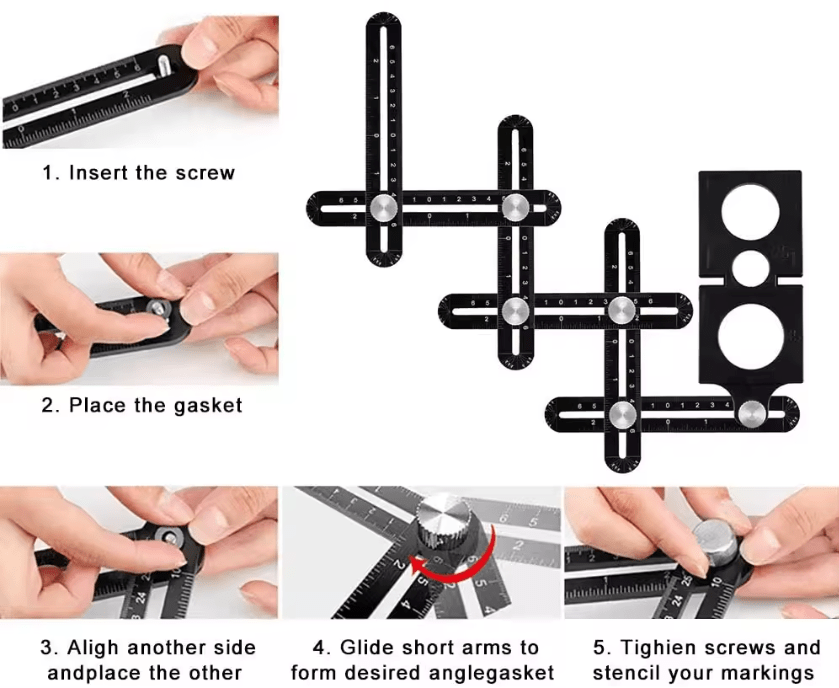 1. Insert the screw

2. Place the gasket

3. Aligh another side andplace the other

4. Glide short arms to form desired anglegasket

5. Tighien screws and stencil your markings