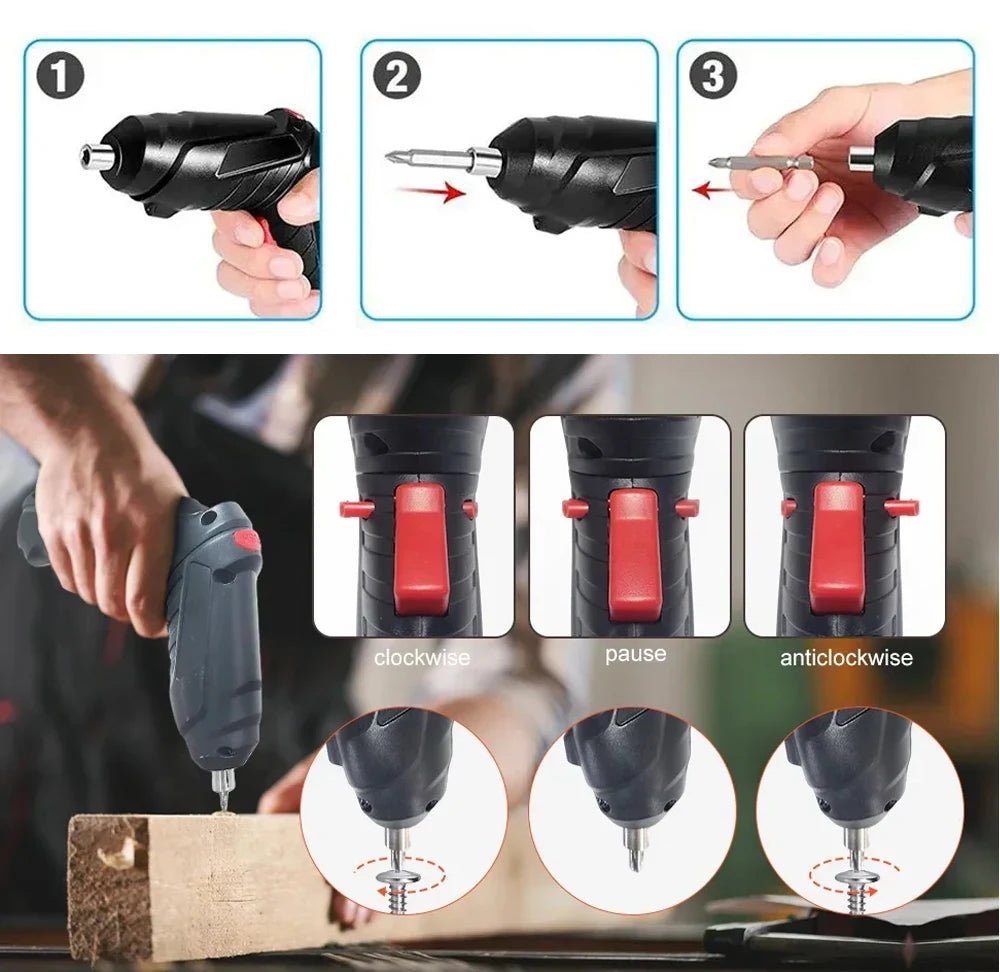 1

2

3

clockwise

pause

anticlockwise