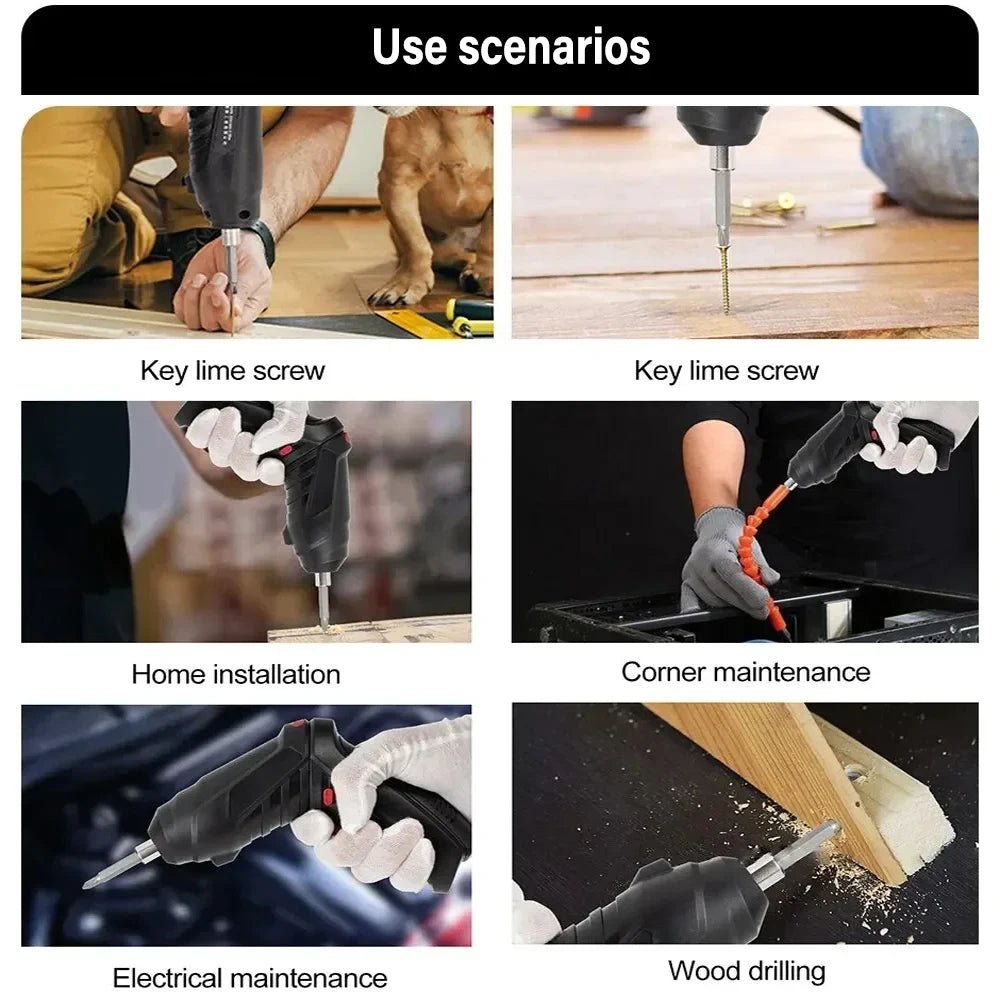 Use scenarios

Key lime screw

Key lime screw

Home installation

Corner maintenance

Electrical maintenance

Wood drilling