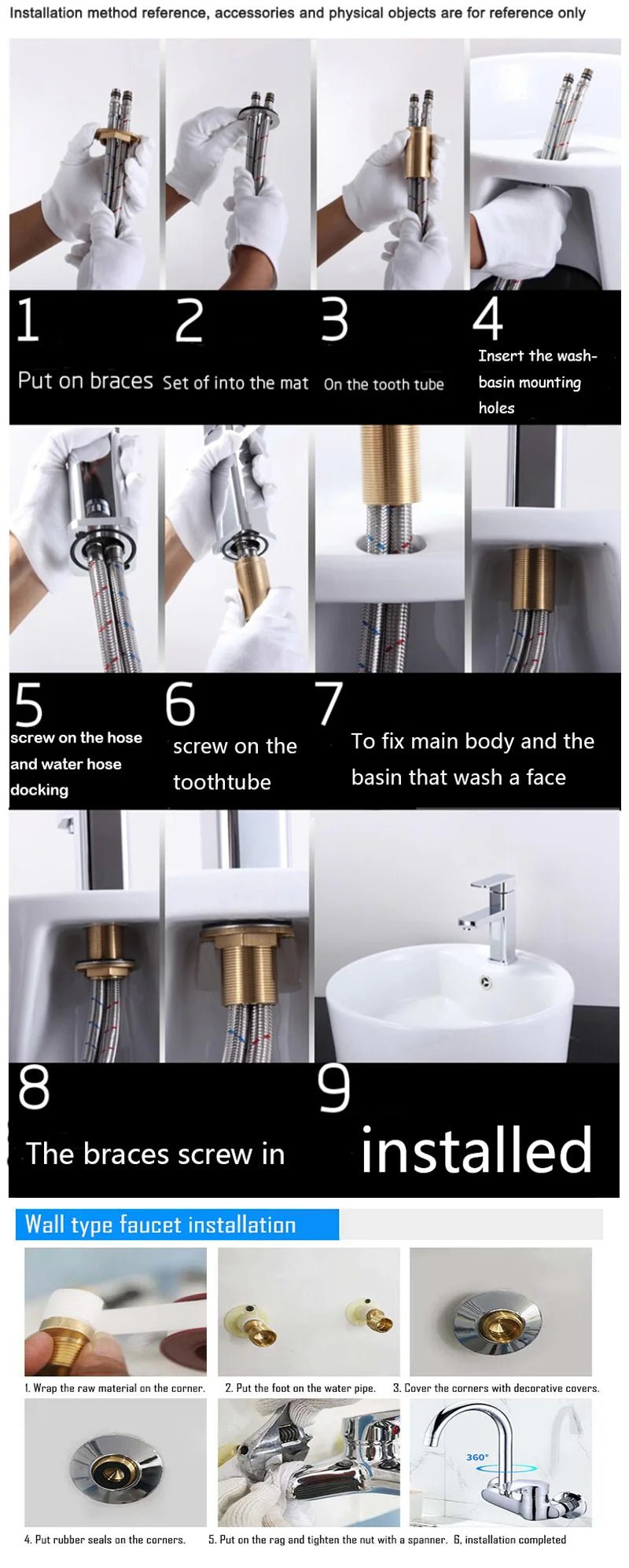 Installation method reference, accessories and physical objects are for reference only

1
Put on braces

2
Set of into the mat

3
On the tooth tube

4
Insert the wash-basin mounting holes

5
screw on the hose and water hose docking

6
screw on the toothtube

7
To fix main body and the basin that wash a face

8
The braces screw in

9
installed

Wall type faucet installation

1. Wrap the raw material on the corner.

2. Put the foot on the water pipe.

3. Cover the corners with decorative covers.

4. Put rubber seals on the corners.

5. Put on the rag and tighten the nut with a spanner.

360°

6, installation completed