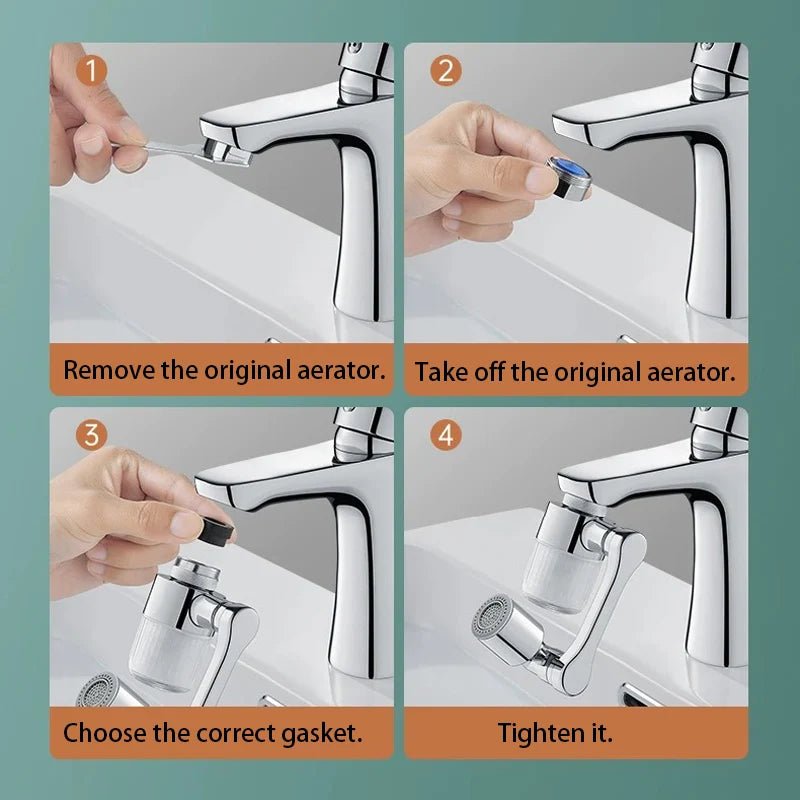 1

Remove the original aerator.

2

Take off the original aerator.

3

Choose the correct gasket.

4

Tighten it.