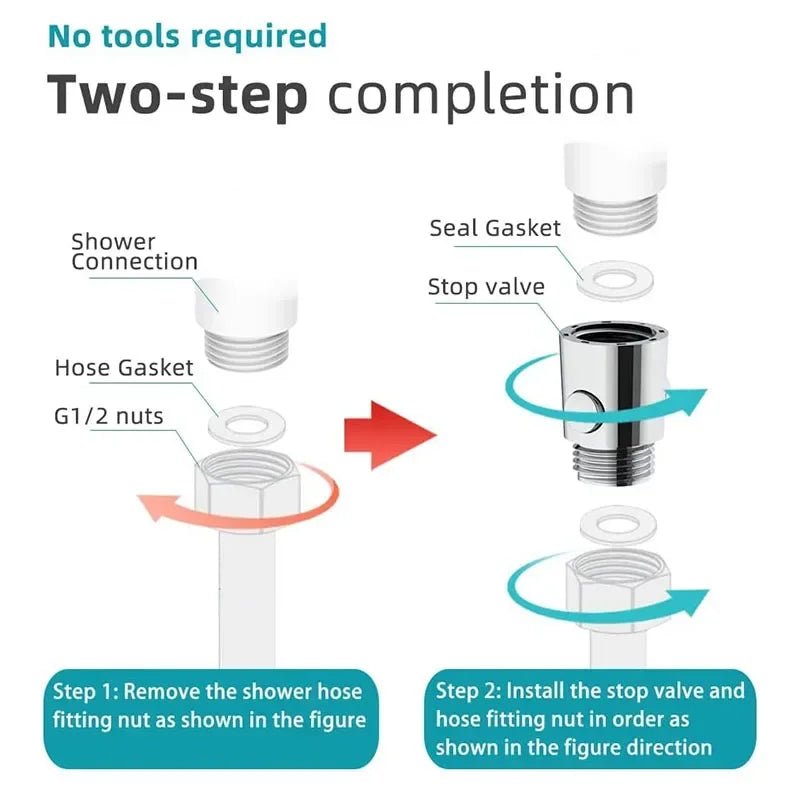 No tools required

Two-step completion

Shower Connection

Hose Gasket

G1/2 nuts

Seal Gasket

Stop valve

Step 1: Remove the shower hose fitting nut as shown in the figure

Step 2: Install the stop valve and hose fitting nut in order as shown in the figure direction